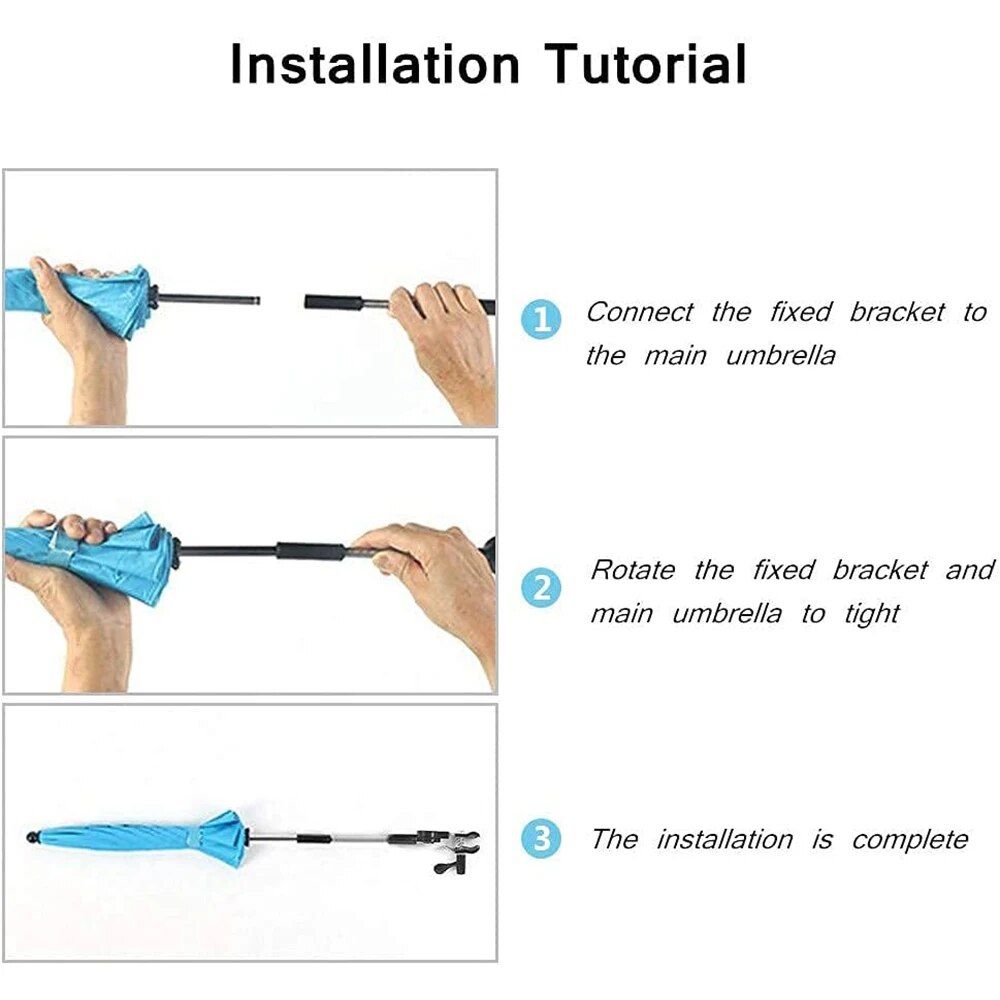 Installation Tutorial

1 Connect the fixed bracket to the main umbrella

2 Rotate the fixed bracket and main umbrella to tight

3 The installation is complete